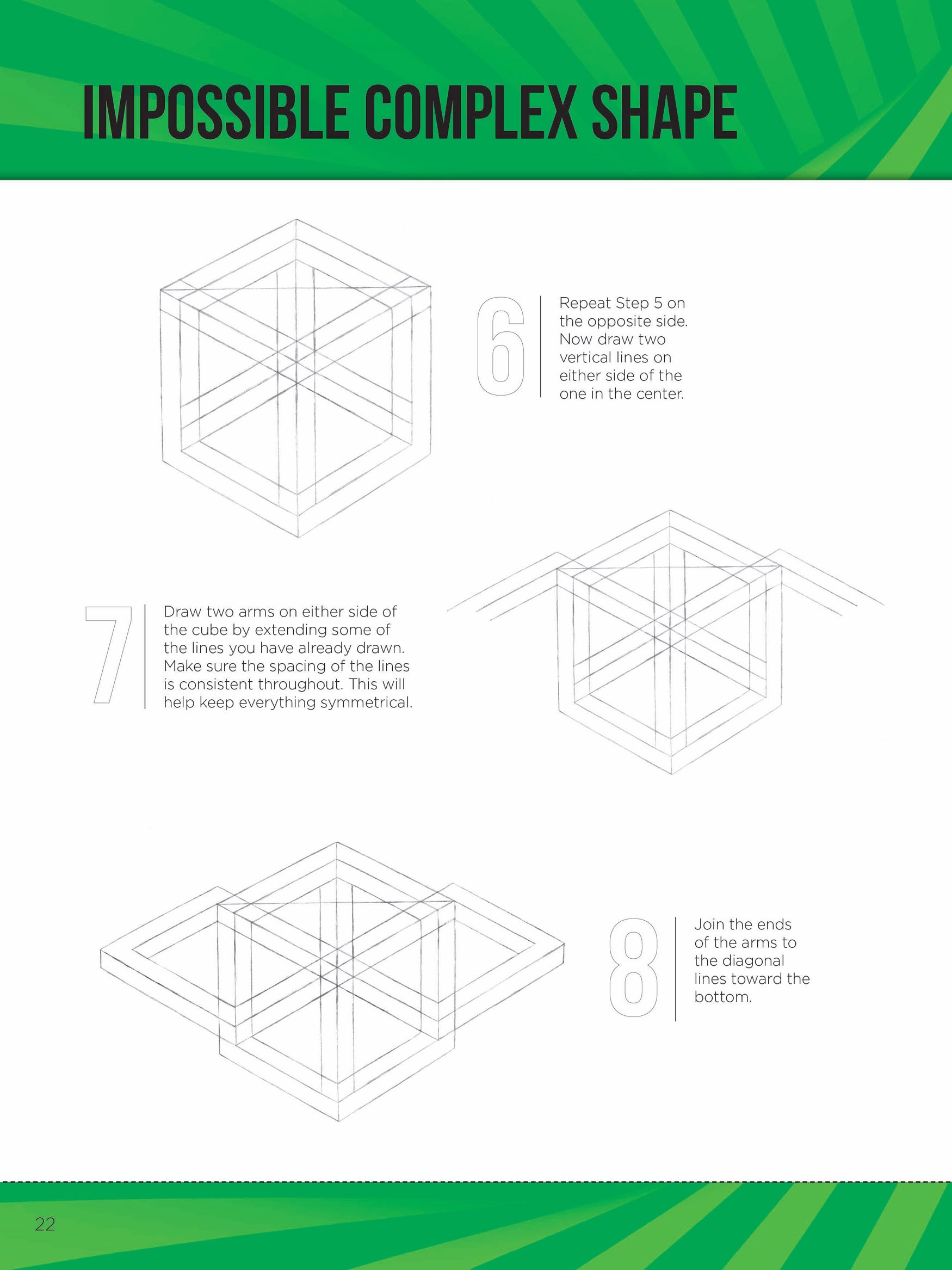 IMPOSSIBLE COMPLEX SHAPE

6

Repeat Step 5 on the opposite side. Now draw two vertical lines on either side of the one in the center.

7

Draw two arms on either side of the cube by extending some of the lines you have already drawn. Make sure the spacing of the lines is consistent throughout. This will help keep everything symmetrical.

8

Join the ends of the arms to the diagonal lines toward the bottom.

22