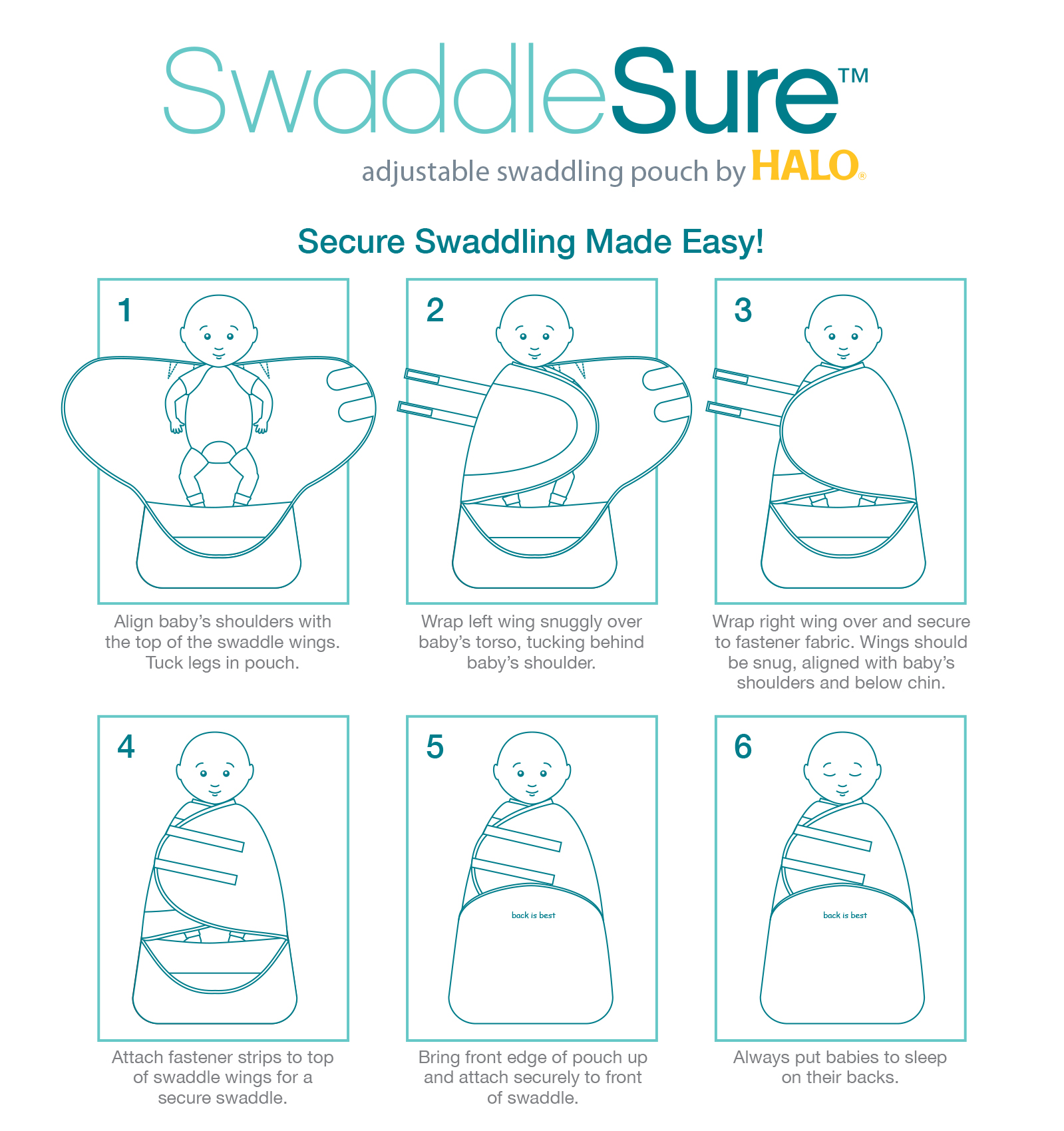 SwaddleSure™
adjustable swaddling pouch by HALO®

Secure Swaddling Made Easy!

1

Align baby's shoulders with the top of the swaddle wings. Tuck legs in pouch.

2

Wrap left wing snuggly over baby's torso, tucking behind baby's shoulder.

3

Wrap right wing over and secure to fastener fabric. Wings should be snug, aligned with baby's shoulders and below chin.

4

Attach fastener strips to top of swaddle wings for a secure swaddle.

5

back is best

Bring front edge of pouch up and attach securely to front of swaddle.

6

back is best

Always put babies to sleep on their backs.